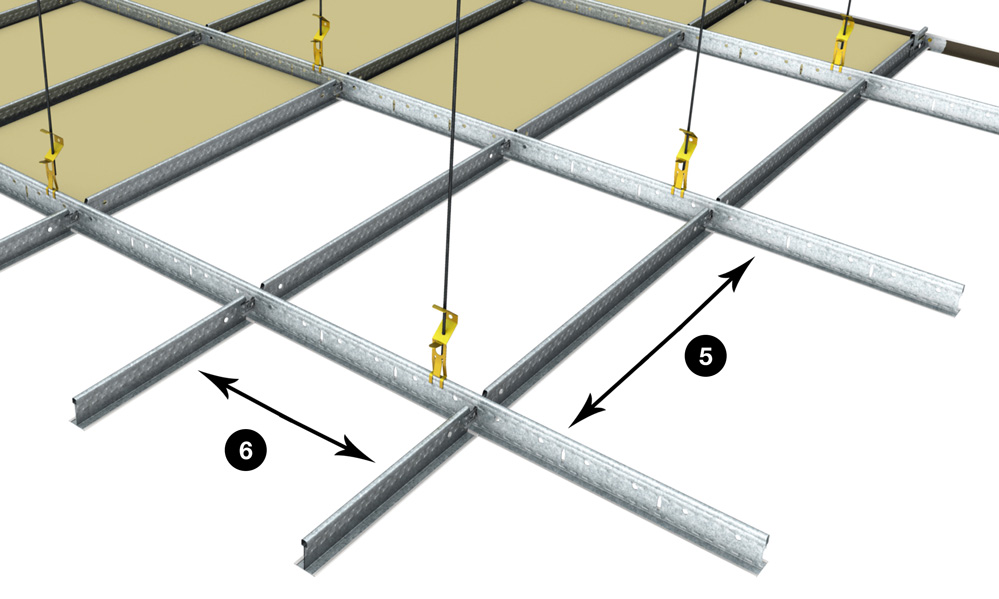 5

6